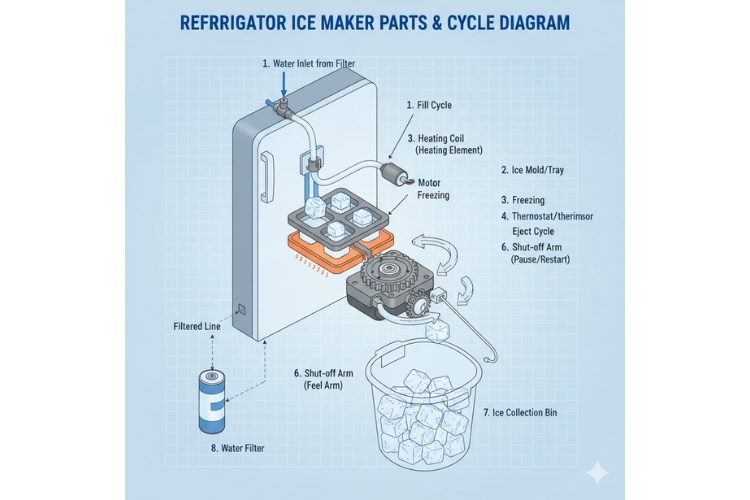 REFRRIGATOR ICE MAKER PARTS & CYCLE DIAGRAM

1. Water Inlet from Filter

1. Fill Cycle

3. Heating Coil (Heating Element)

Motor Freezing

2. Ice Mold/Tray

3. Freezing

4. Thernostat/therimsor Eject Cycle

6. Shut-off Arm (Pause/Restart)

Filtered Line

6. Shut-off Arm (Feel Arm)

7. Ice Collection Bin

8. Water Filter